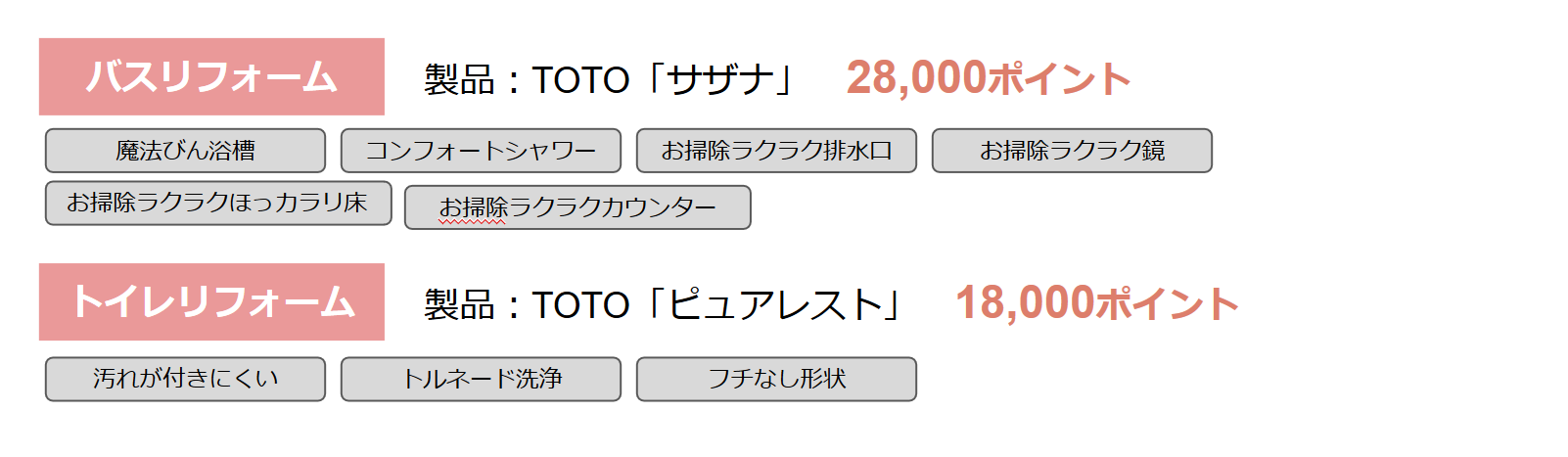 バスリフォーム

製品：TOTO「サザナ」　28,000ポイント

魔法びん浴槽
コンフォートシャワー
お掃除ラクラク排水口
お掃除ラクラク鏡
お掃除ラクラクほっカラリ床
お掃除ラクラクカウンター

トイレリフォーム

製品：TOTO「ピュアレスト」　18,000ポイント

汚れが付きにくい
トルネード洗浄
フチなし形状