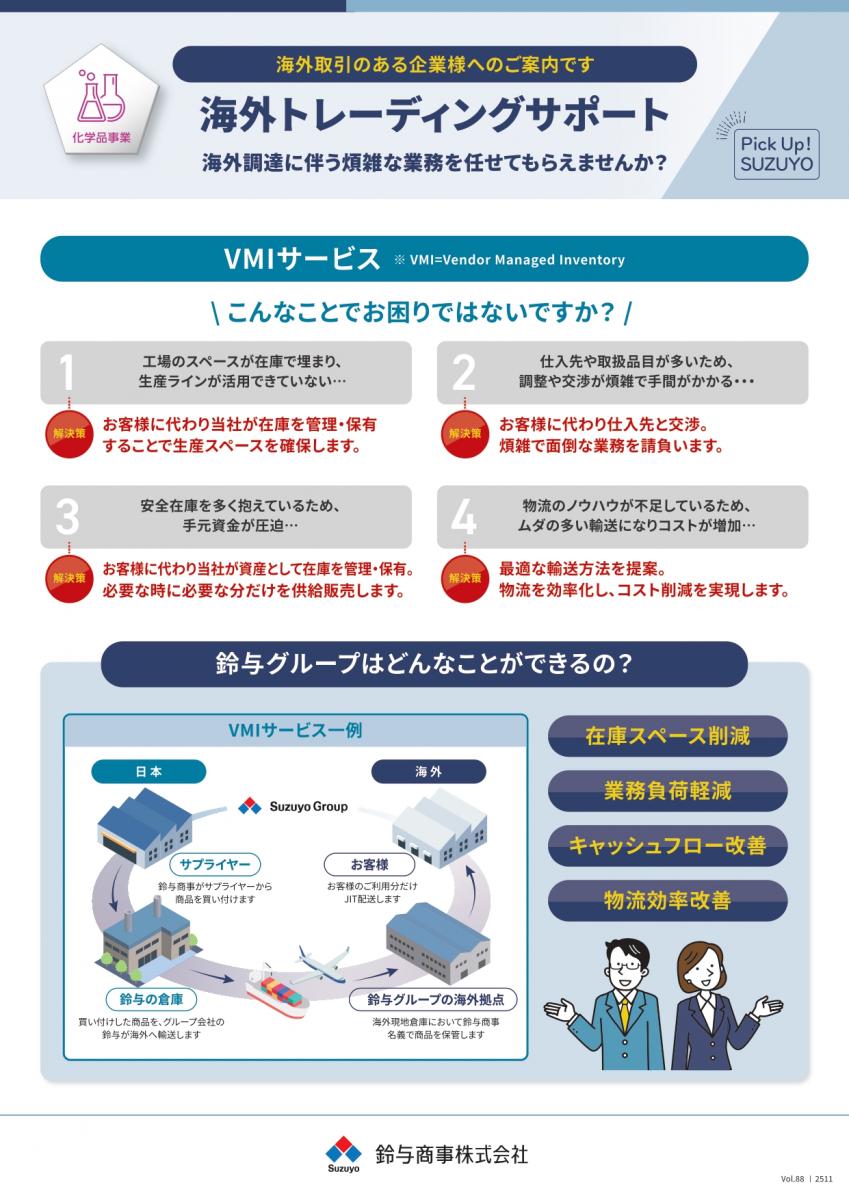 化学品事業

海外取引のある企業様へのご案内です

海外トレーディングサポート

海外調達に伴う煩雑な業務を任せてもらえませんか？

Pick Up! SUZUYO

VMIサービス ※ VMI=Vendor Managed Inventory

\ こんなことでお困りではないですか？ /

1 工場のスペースが在庫で埋まり、生産ラインが活用できていない…

解決策 お客様に代わり当社が在庫を管理・保有することで生産スペースを確保します。

2 仕入先や取扱品目が多いため、調整や交渉が煩雑で手間がかかる・・・

解決策 お客様に代わり仕入先と交渉。煩雑で面倒な業務を請負います。

3 安全在庫を多く抱えているため、手元資金が圧迫…

解決策 お客様に代わり当社が資産として在庫を管理・保有。必要な時に必要な分だけを供給販売します。

4 物流のノウハウが不足しているため、ムダの多い輸送になりコストが増加…

解決策 最適な輸送方法を提案。物流を効率化し、コスト削減を実現します。

鈴与グループはどんなことができるの？

VMIサービス一例

日本

海外

Suzuyo Group

サプライヤー
鈴与商事がサプライヤーから商品を買い付けます

お客様
お客様のご利用分だけJIT配送します

鈴与の倉庫
買い付けした商品を、グループ会社の鈴与が海外へ輸送します

鈴与グループの海外拠点
海外現地倉庫において鈴与商事名義で商品を保管します

在庫スペース削減

業務負荷軽減

キャッシュフロー改善

物流効率改善

Suzuyo 鈴与商事株式会社

Vol.88 | 2511